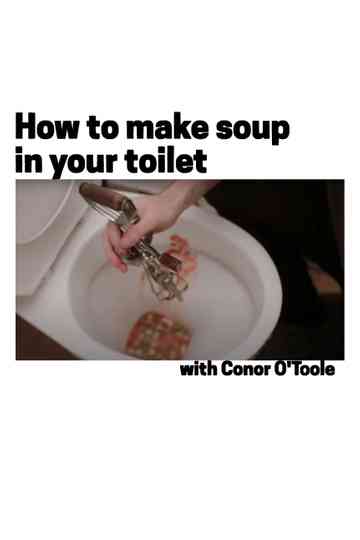 How to make soup in your toilet

with Conor O'Toole